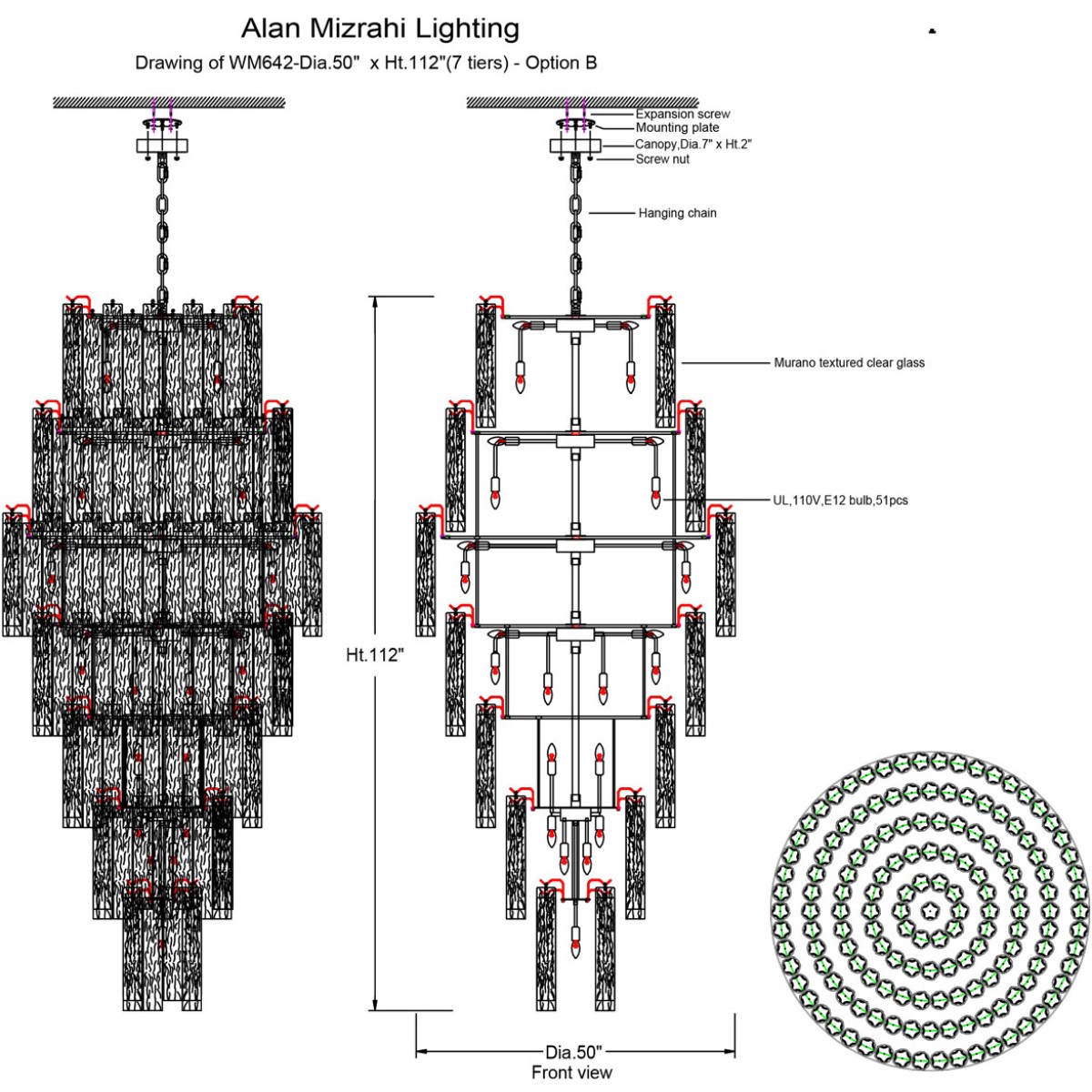 Alan Mizrahi Lighting

Drawing of WM642-Dia.50" x Ht.112"(7 tiers) - Option B

Expansion screw
Mounting plate
Canopy,Dia.7" x Ht.2"
Screw nut

Hanging chain

Murano textured clear glass

UL,110V,E12 bulb,51pcs

Ht.112"

Dia.50"
Front view