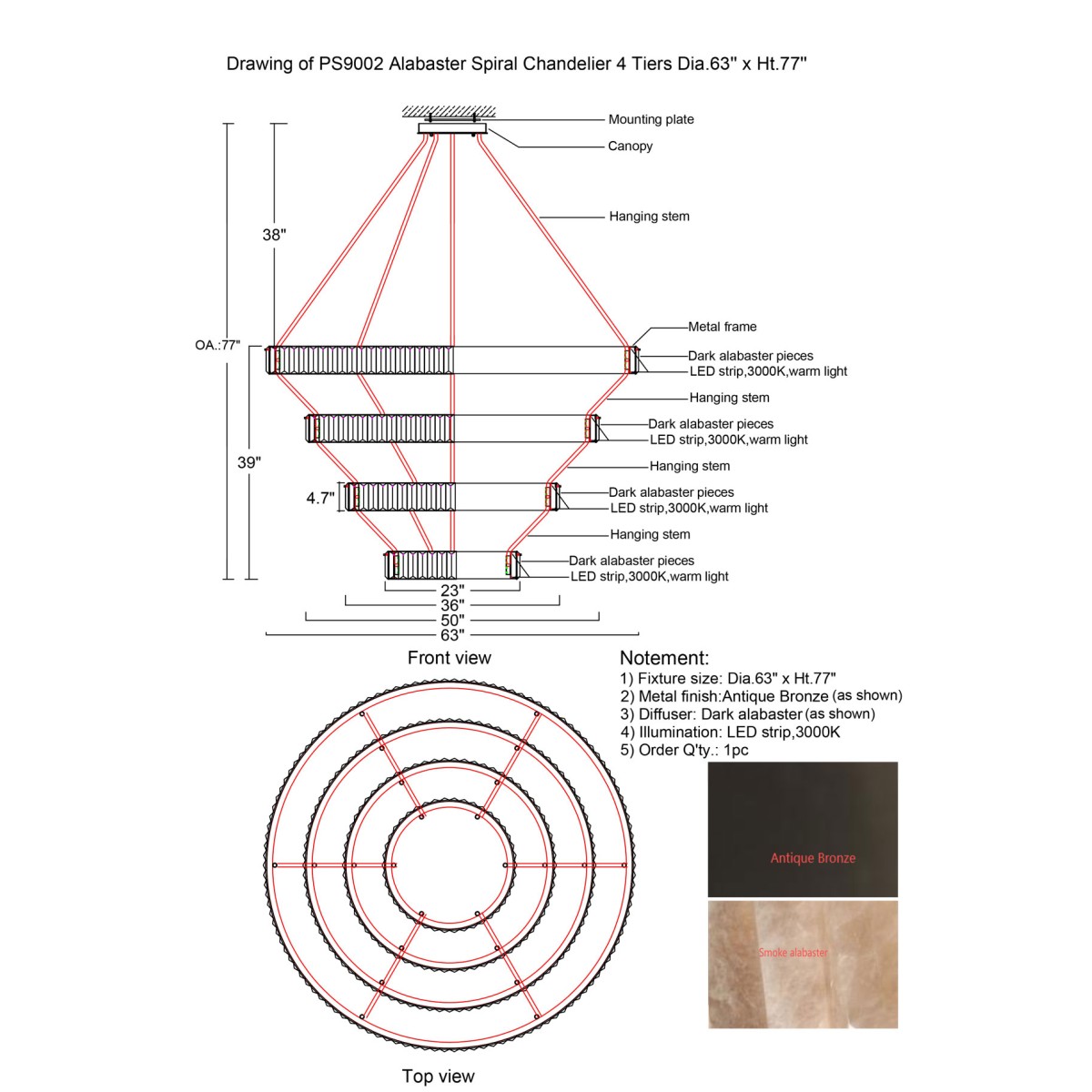 Drawing of PS9002 Alabaster Spiral Chandelier 4 Tiers Dia.63" x Ht.77"

Mounting plate
Canopy
Hanging stem
38"
OA.:77"
Metal frame
Dark alabaster pieces
LED strip,3000K,warm light
Hanging stem
Dark alabaster pieces
LED strip,3000K,warm light
39"
Hanging stem
4.7"
Dark alabaster pieces
LED strip,3000K,warm light
Hanging stem
Dark alabaster pieces
LED strip,3000K,warm light
23"
36"
50"
63"

Front view

Notement:
1) Fixture size: Dia.63" x Ht.77"
2) Metal finish:Antique Bronze (as shown)
3) Diffuser: Dark alabaster (as shown)
4) Illumination: LED strip,3000K
5) Order Q'ty.: 1pc

Antique Bronze

Smoke alabaster

Top view