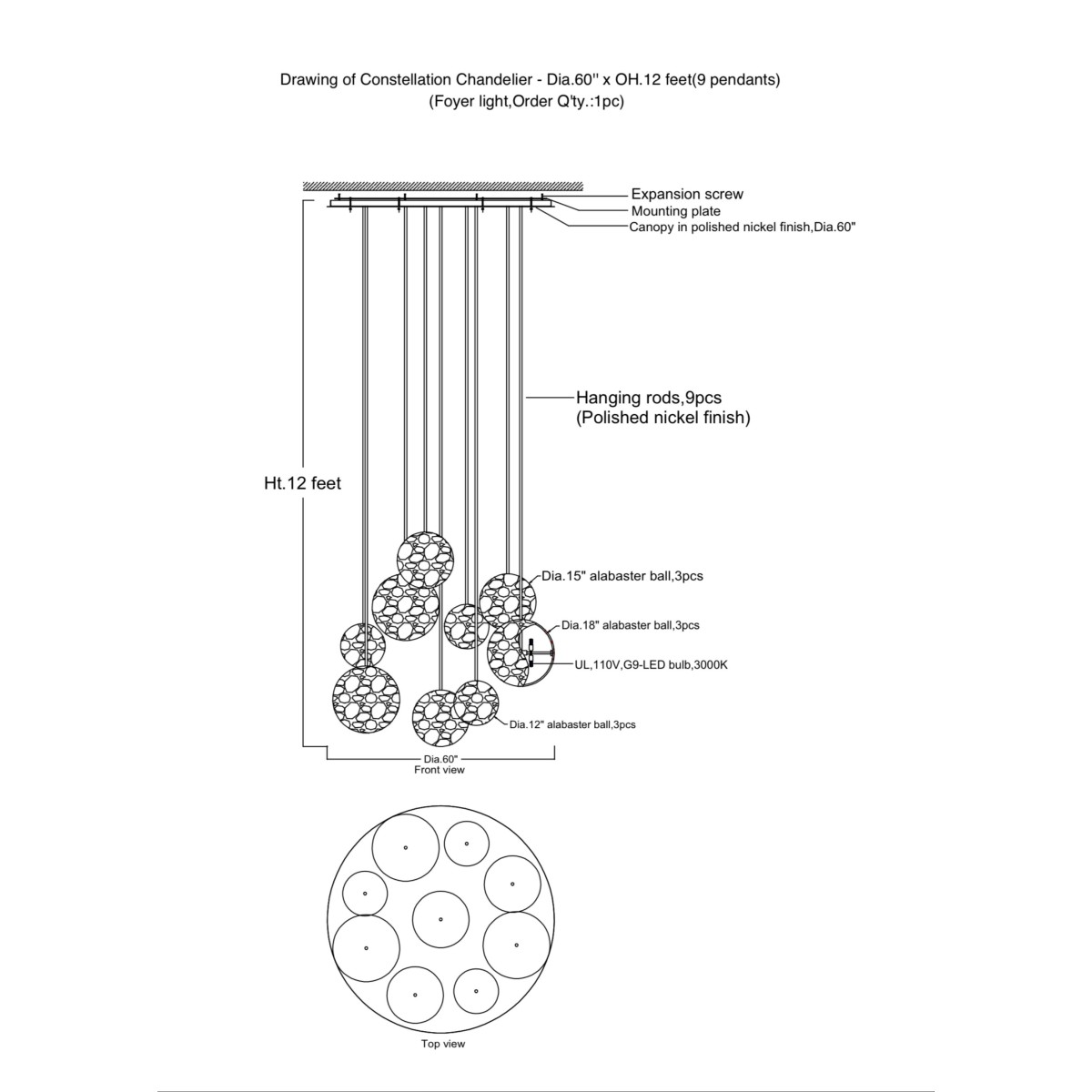 Drawing of Constellation Chandelier - Dia.60'' x OH.12 feet(9 pendants)
(Foyer light,Order Q'ty.:1pc)

Expansion screw
Mounting plate
Canopy in polished nickel finish,Dia.60"

Hanging rods,9pcs
(Polished nickel finish)

Ht.12 feet

Dia.15" alabaster ball,3pcs
Dia.18" alabaster ball,3pcs
UL,110V,G9-LED bulb,3000K
Dia.12" alabaster ball,3pcs

Dia.60"
Front view

Top view