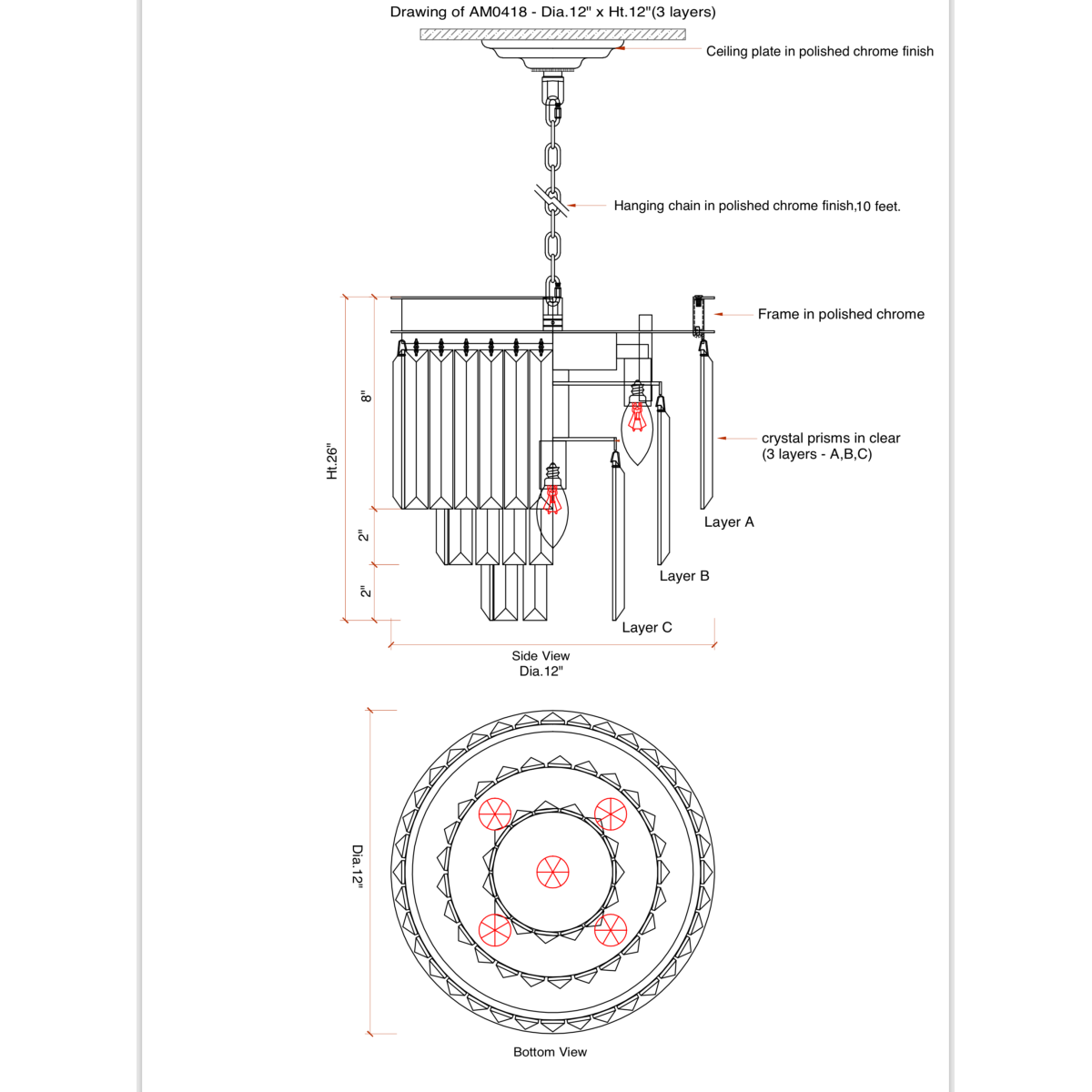 Drawing of AM0418 - Dia.12" x Ht.12"(3 layers)

Ceiling plate in polished chrome finish

Hanging chain in polished chrome finish,10 feet.

Frame in polished chrome

crystal prisms in clear (3 layers - A,B,C)

Ht.26"

8"

2"

2"

Layer A

Layer B

Layer C

Side View
Dia.12"

Dia.12"

Bottom View