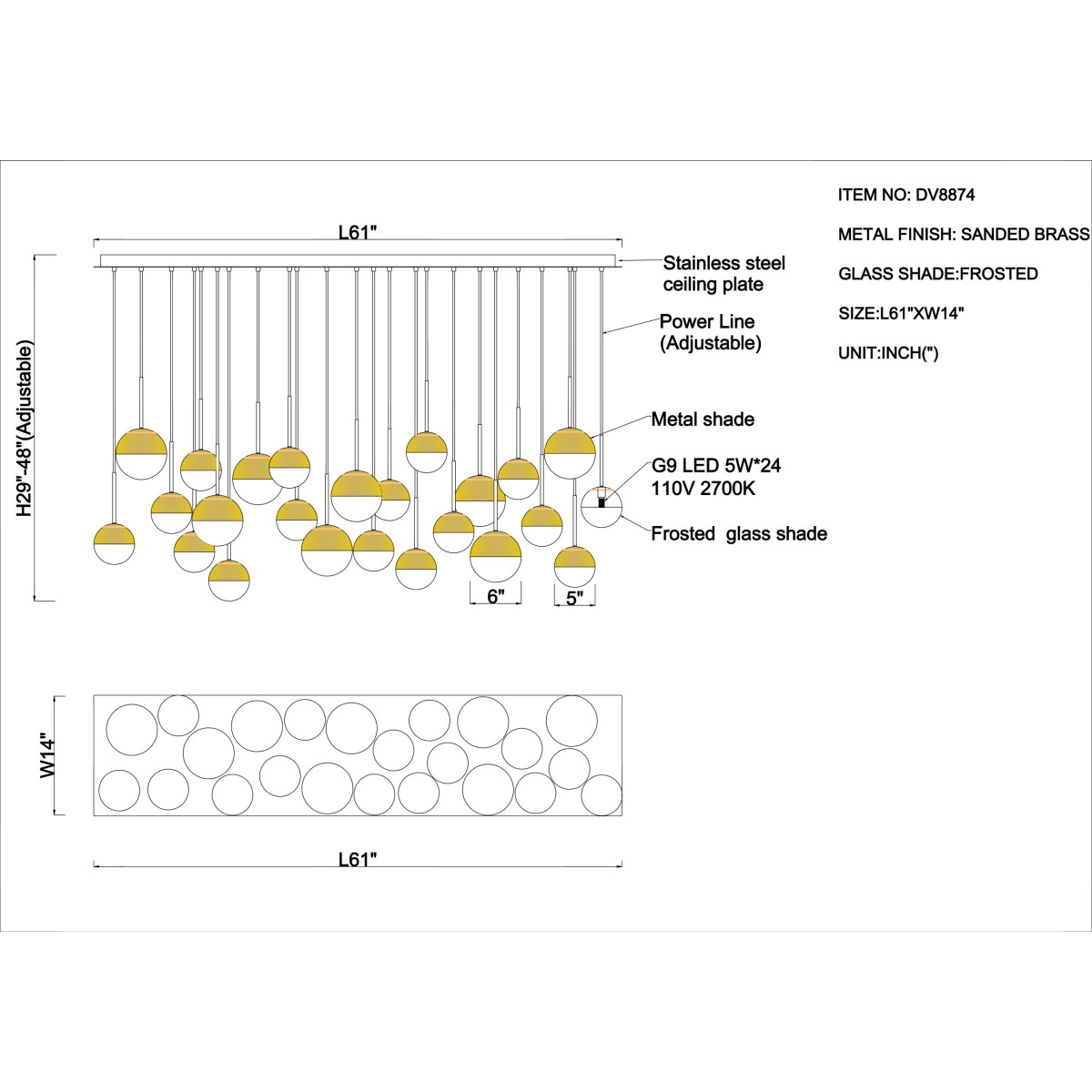 ITEM NO: DV8874

METAL FINISH: SANDED BRASS

GLASS SHADE:FROSTED

SIZE:L61"XW14"

UNIT:INCH(")

L61"

H29"-48"(Adjustable)

Stainless steel ceiling plate

Power Line (Adjustable)

Metal shade

G9 LED 5W*24 110V 2700K

Frosted glass shade

6"

5"

W14"

L61"